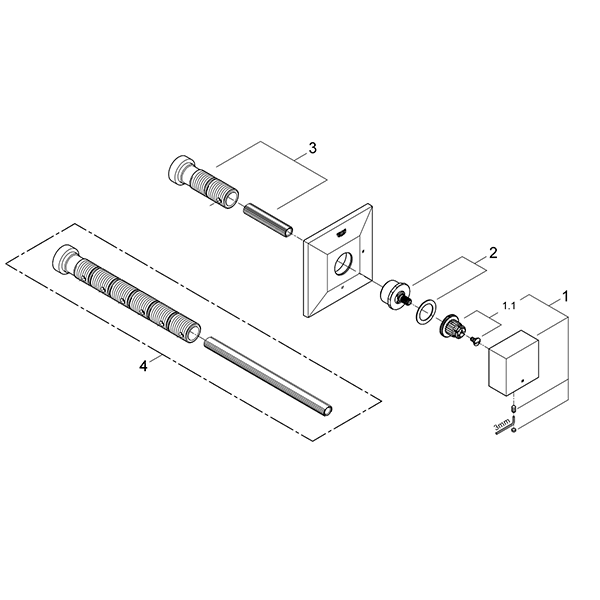 3
2
1.1
1
4
3mm