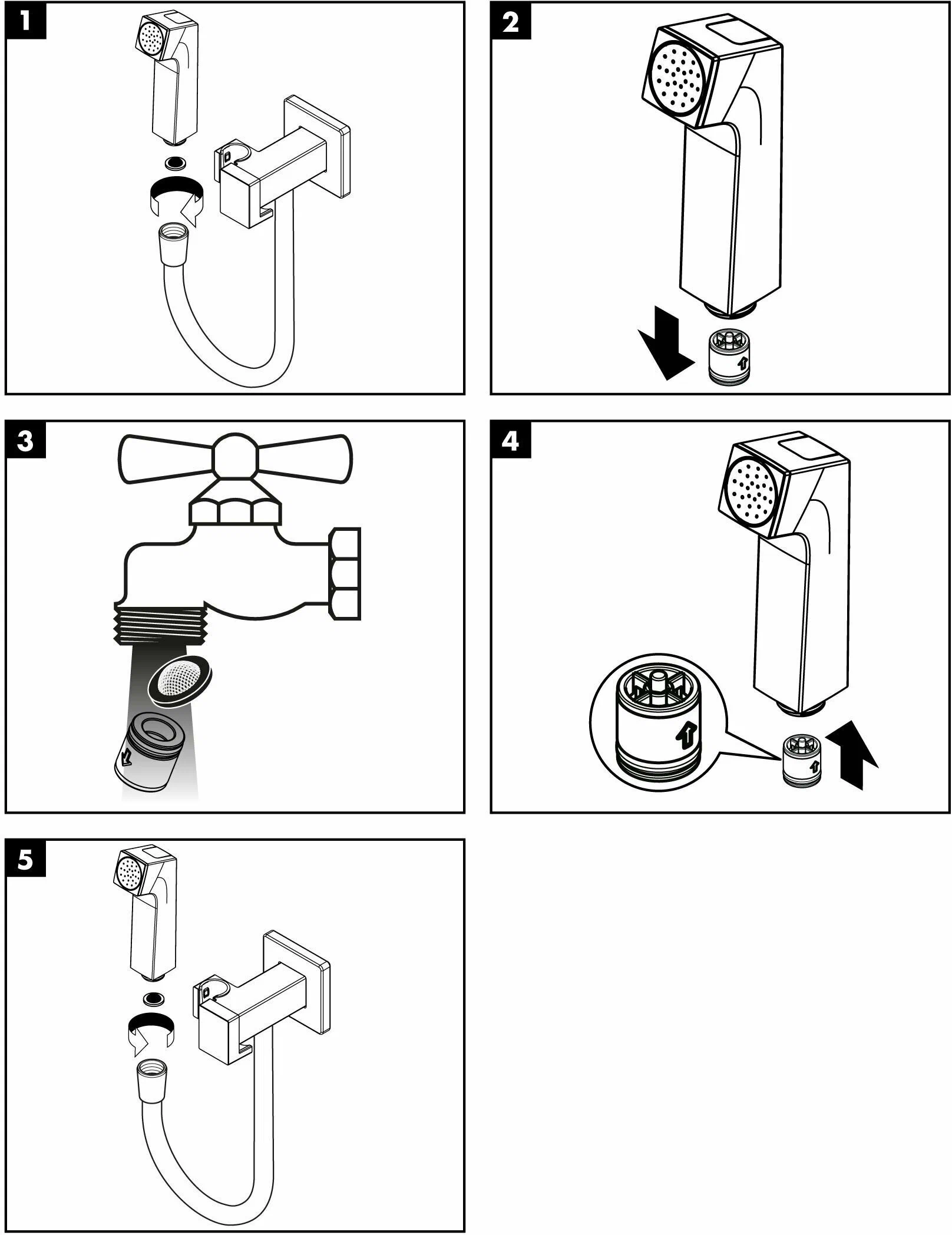 1

2

3

4

5