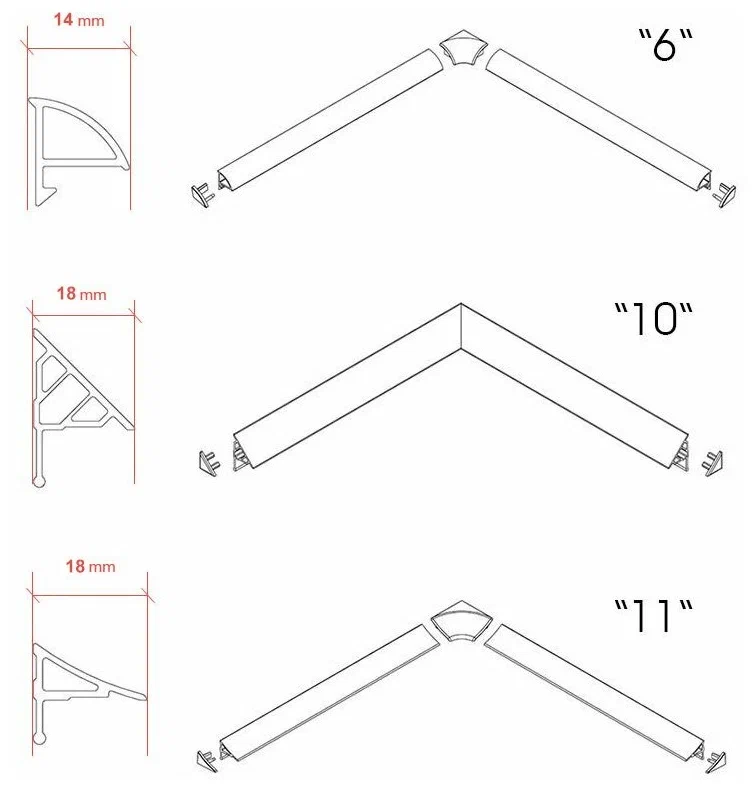 14 mm

"6"

18 mm

"10"

18 mm

"11"