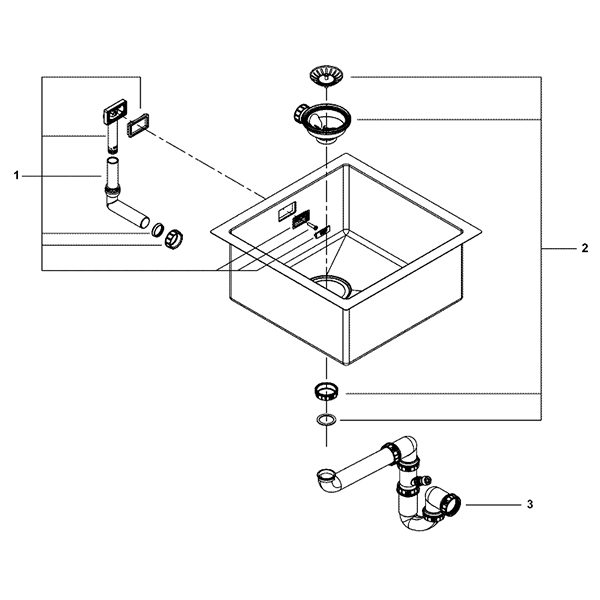 1

2

3