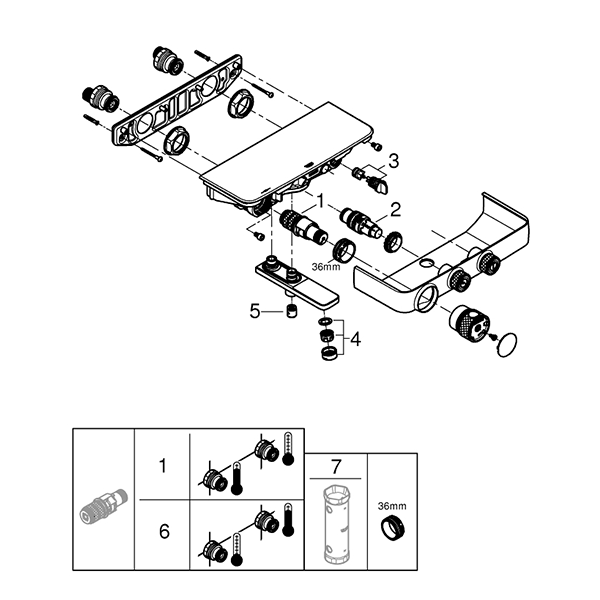 3
1
2
36mm
5
4
1
6
7
36mm