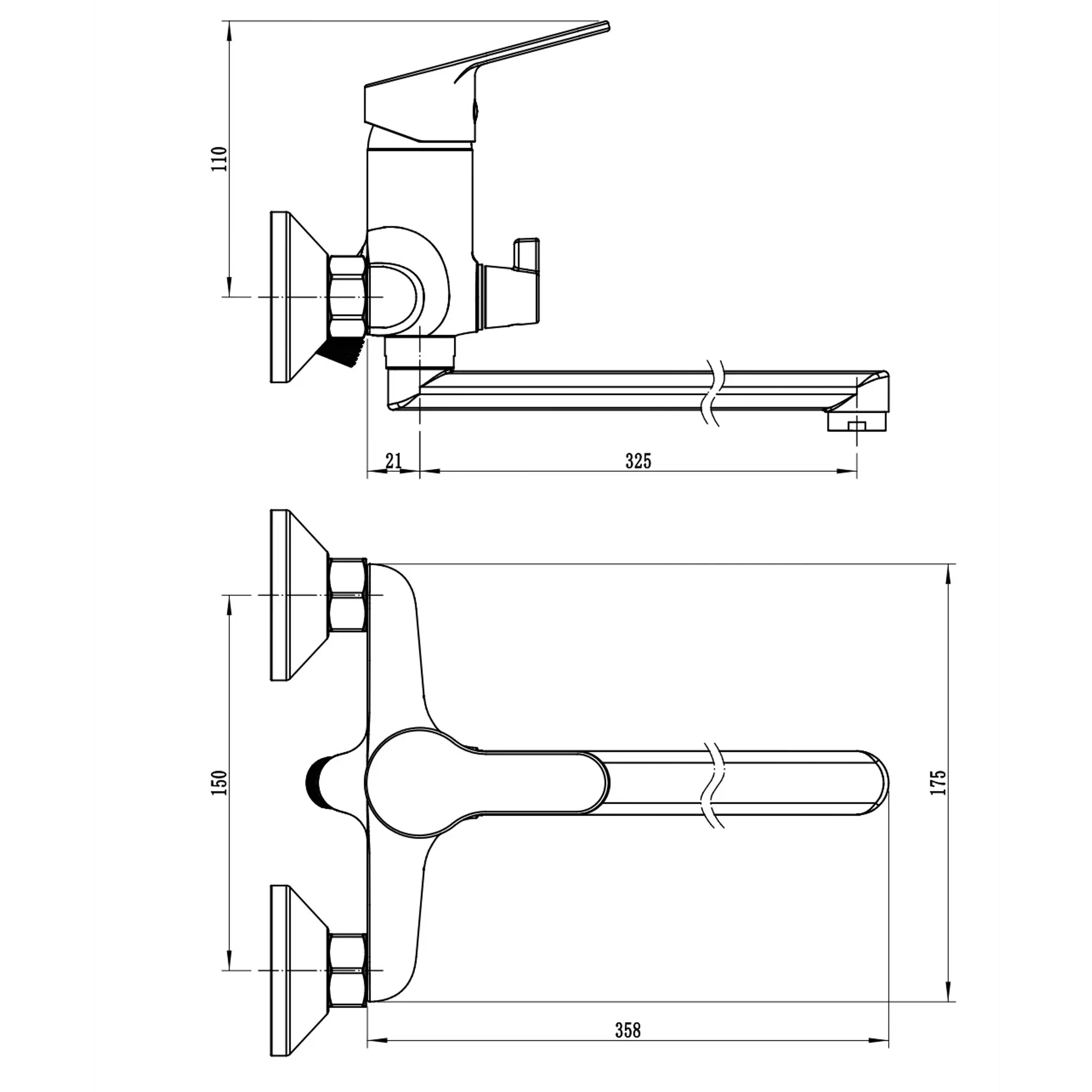 110

21

325

150

175

358