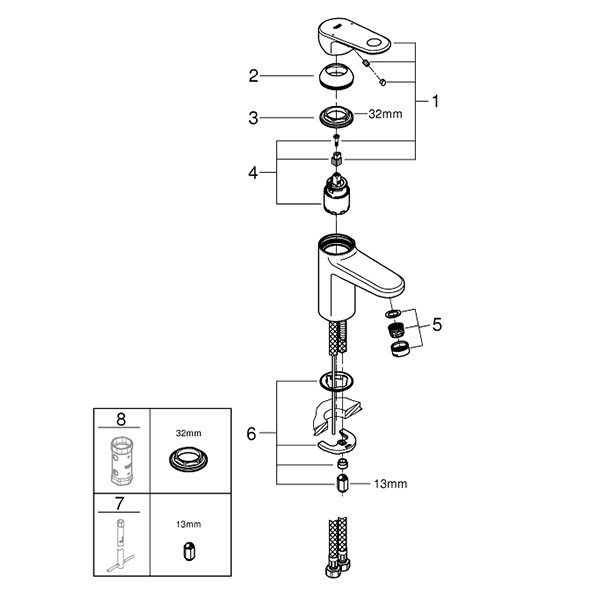 2
3
32mm
1
4
5
6
13mm
8
32mm
7
13mm