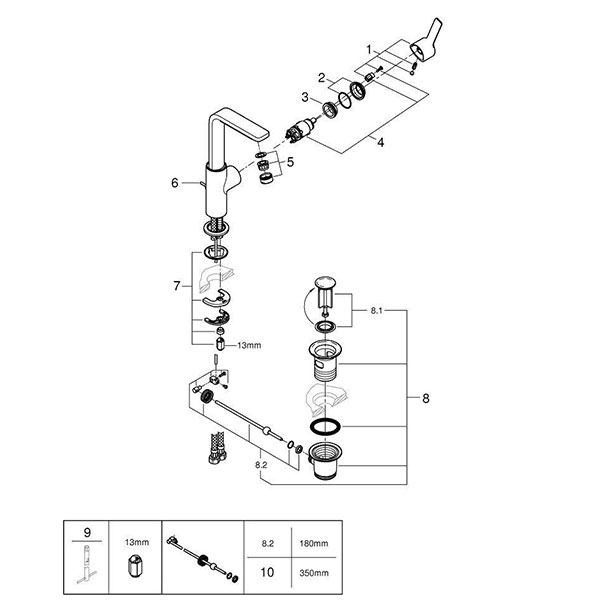 1
2
3
4
5
6
7
13mm
8.1
8
8.2

| 9 | 13mm | | 8.2 | 180mm |
|---|---|---|---|---|
| | | | 10 | 350mm |