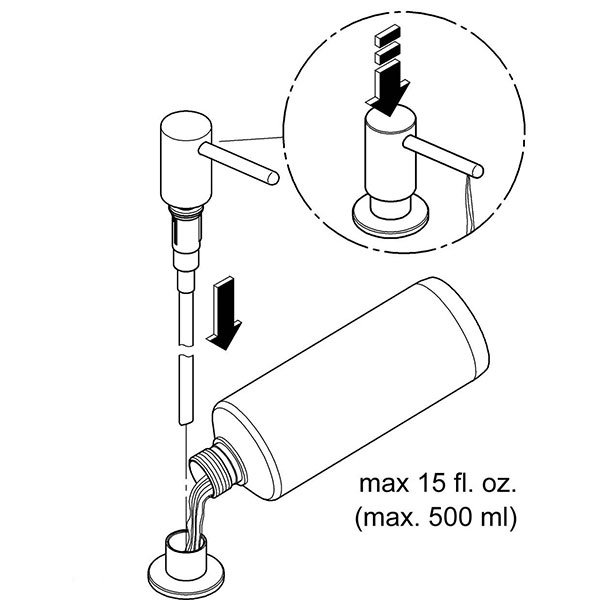 max 15 fl. oz.
(max. 500 ml)