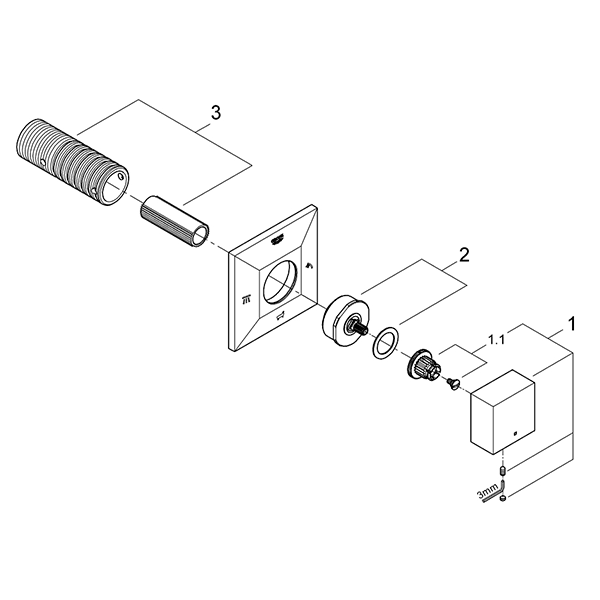 3
2
1.1
1
3mm