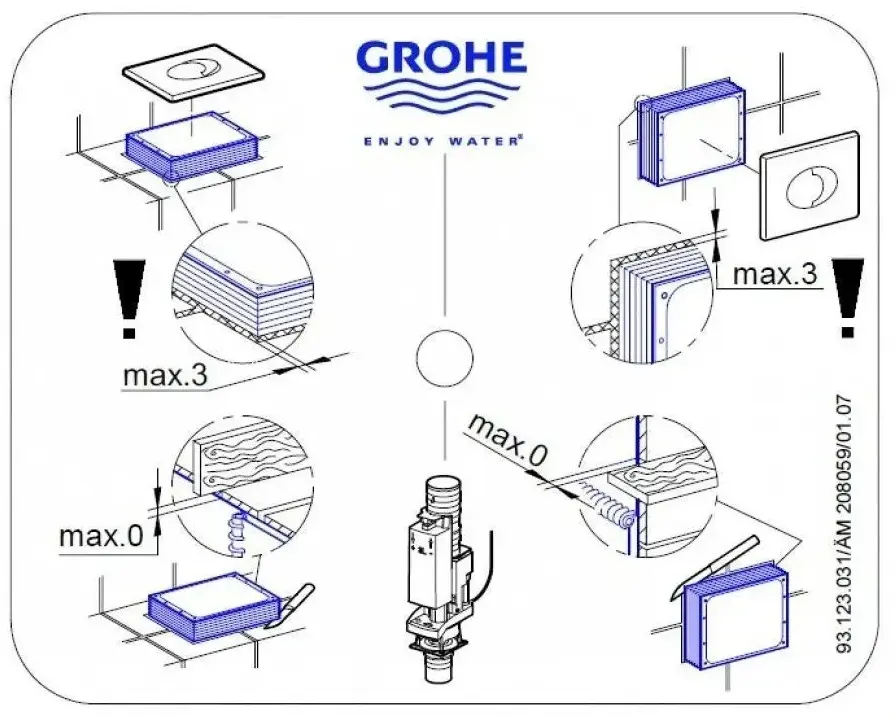 GROHE
ENJOY WATER®

max.3

max.3

max.0

max.0

93.123.031/ÄM 208059/01.07