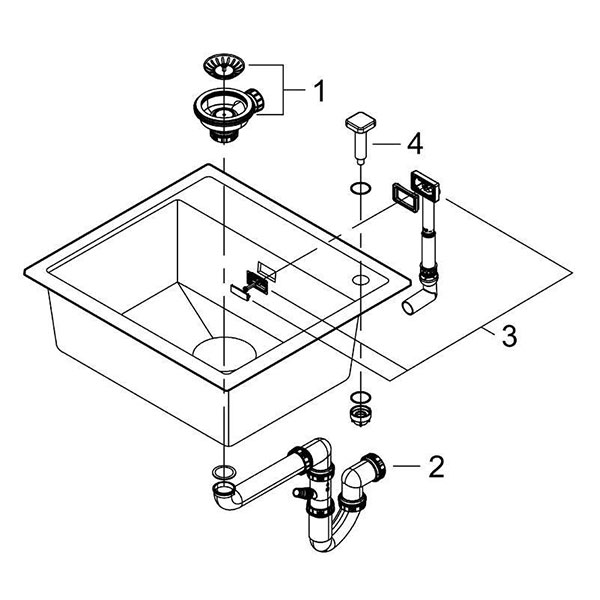 1
4
3
2