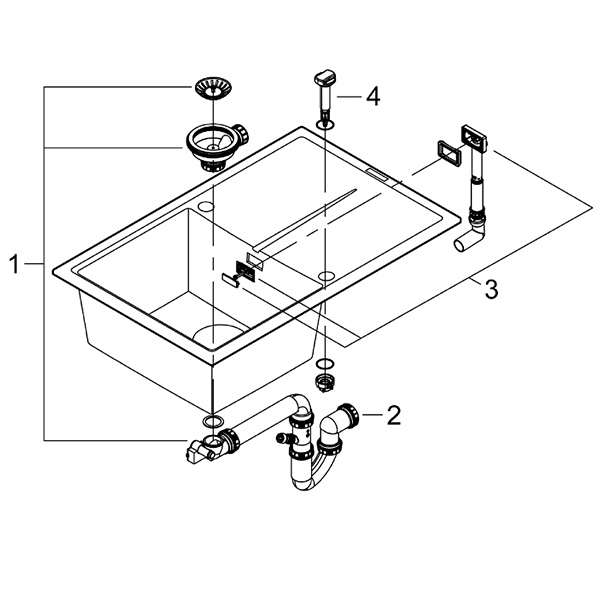 4
1
3
2