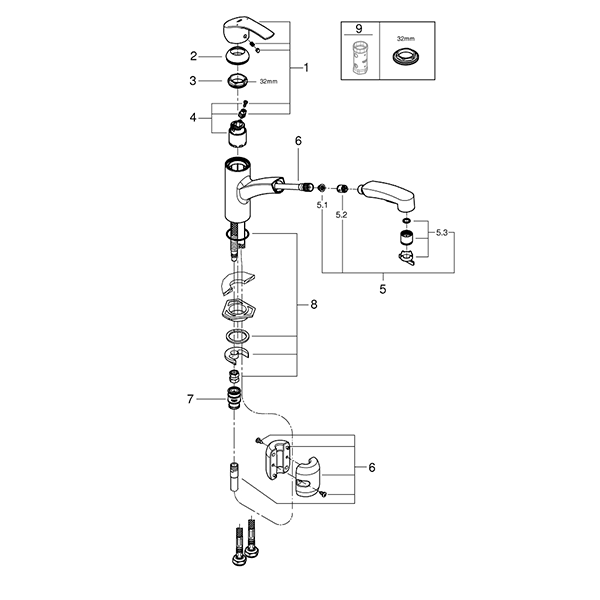 9
32mm
2
3
32mm
1
4
6
5.1
5.2
5.3
5
8
7
6