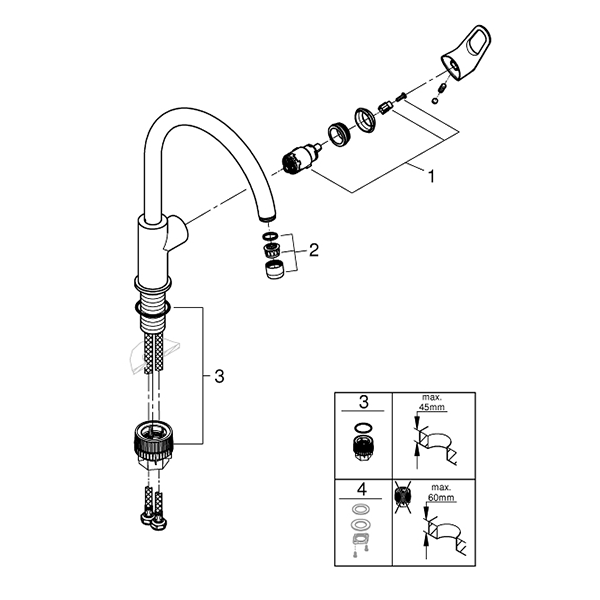 1

2

3

| 3 | max. 45mm |
|---|---|
| 4 | max. 60mm |