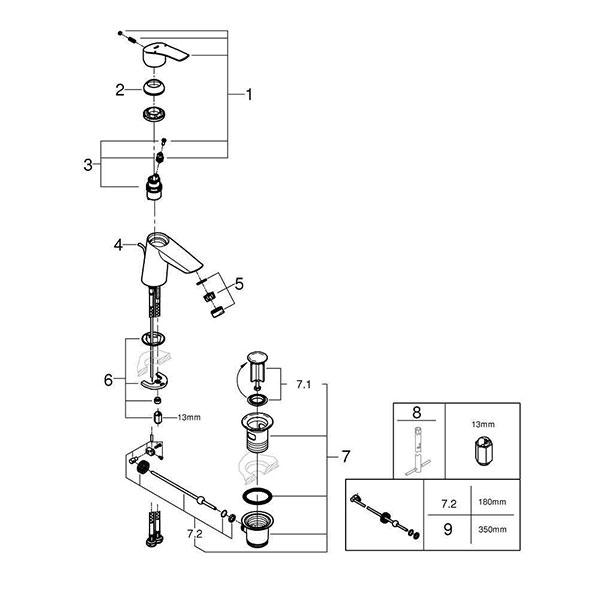 1
2
3
4
5
6
13mm
7.1
7
7.2
8
13mm
7.2
180mm
9
350mm