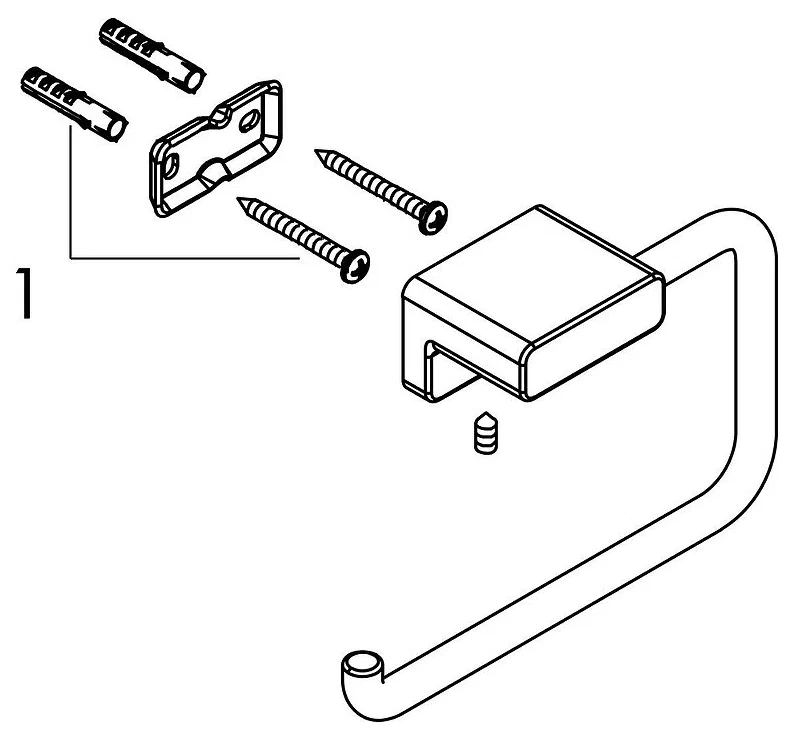 1